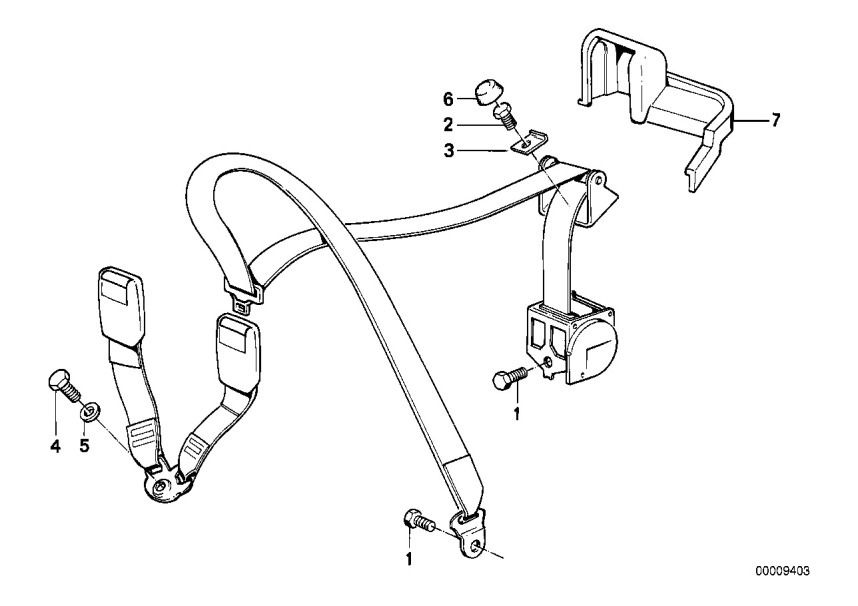 6
2
3
7
1
4
5
1
00009403